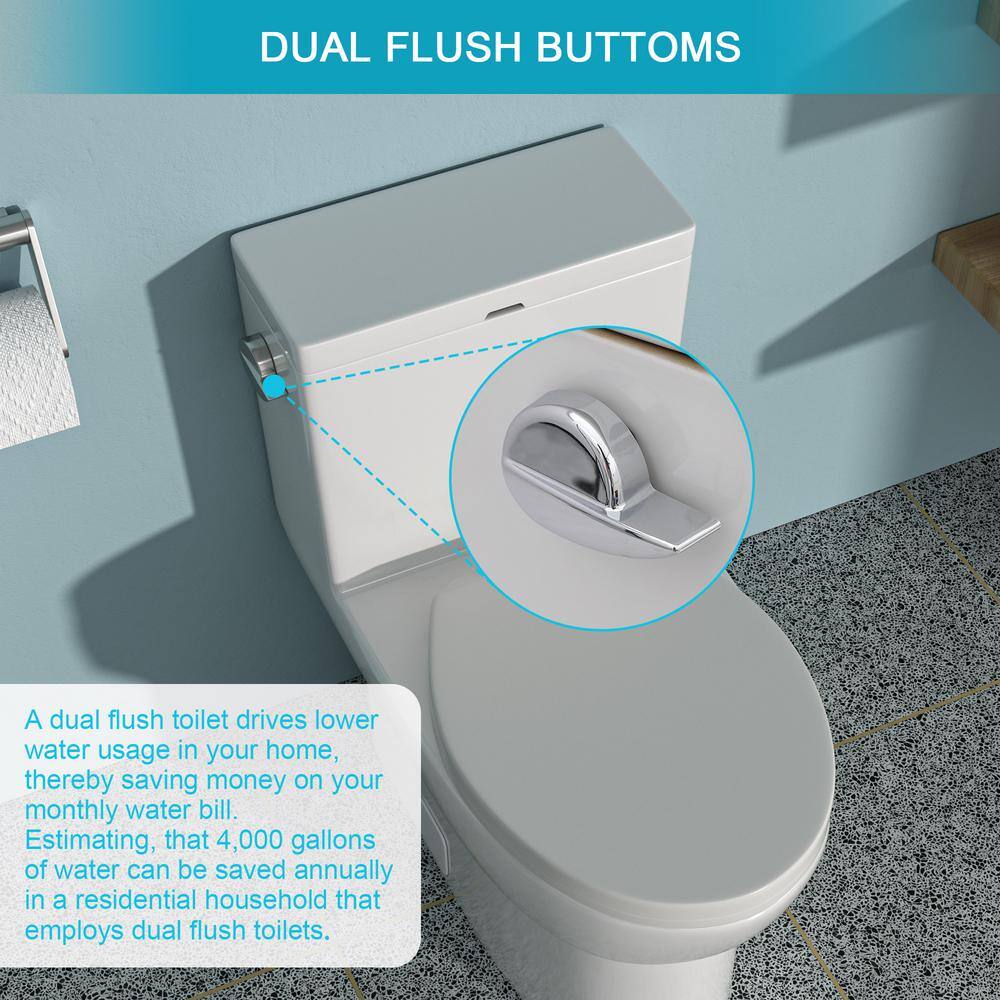 DUAL FLUSH BUTTOMS

A dual flush toilet drives lower water usage in your home, thereby saving money on your monthly water bill.
Estimating, that 4,000 gallons of water can be saved annually in a residential household that employs dual flush toilets.