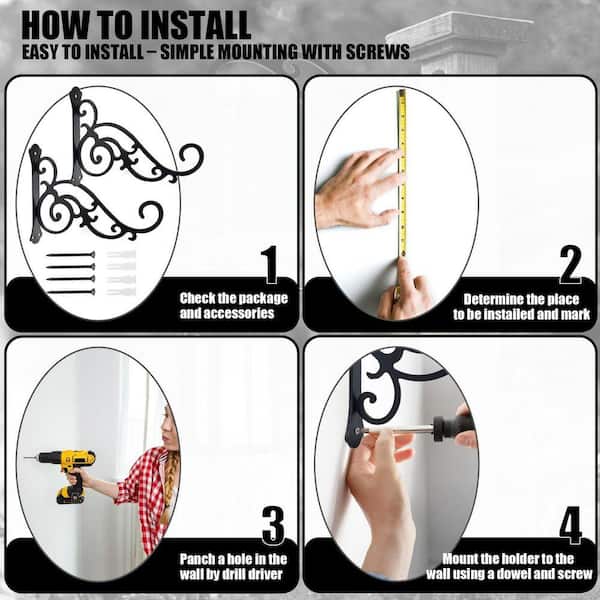 HOW TO INSTALL
EASY TO INSTALL – SIMPLE MOUNTING WITH SCREWS

1
Check the package and accessories

2
Determine the place to be installed and mark

3
Panch a hole in the wall by drill driver

4
Mount the holder to the wall using a dowel and screw