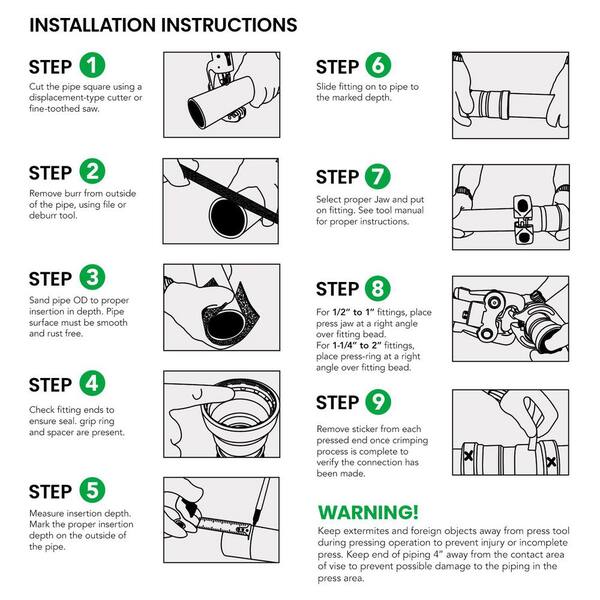 INSTALLATION INSTRUCTIONS

STEP 1

Cut the pipe square using a displacement-type cutter or fine-toothed saw.

STEP 2

Remove burr from outside of the pipe, using file or deburr tool.

STEP 3

Sand pipe OD to proper insertion in depth. Pipe surface must be smooth and rust free.

STEP 4

Check fitting ends to ensure seal. grip ring and spacer are present.

STEP 5

Measure insertion depth. Mark the proper insertion depth on the outside of the pipe.

STEP 6

Slide fitting on to pipe to the marked depth.

STEP 7

Select proper Jaw and put on fitting. See tool manual for proper instructions.

STEP 8

For 1/2" to 1" fittings, place press jaw at a right angle over fitting bead.
For 1-1/4" to 2" fittings, place press-ring at a right angle over fitting bead.

STEP 9

Remove sticker from each pressed end once crimping process is complete to verify the connection has been made.

WARNING!

Keep extermites and foreign objects away from press tool during pressing operation to prevent injury or incomplete press. Keep end of piping 4" away from the contact area of vise to prevent possible damage to the piping in the press area.