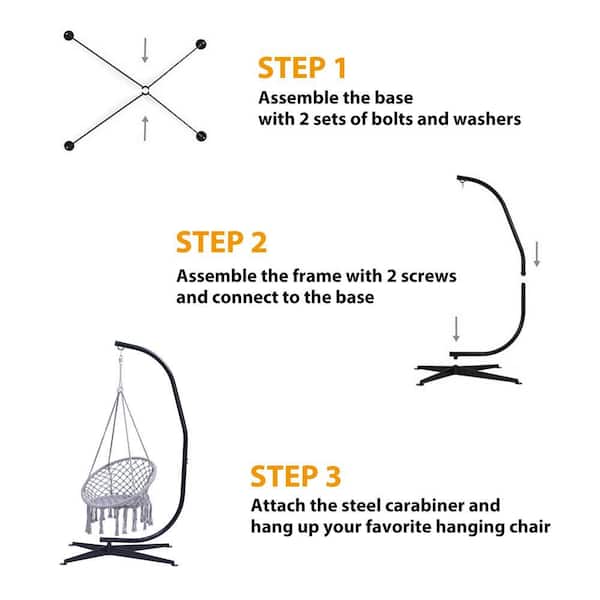 STEP 1
Assemble the base
with 2 sets of bolts and washers

STEP 2
Assemble the frame with 2 screws
and connect to the base

STEP 3
Attach the steel carabiner and
hang up your favorite hanging chair