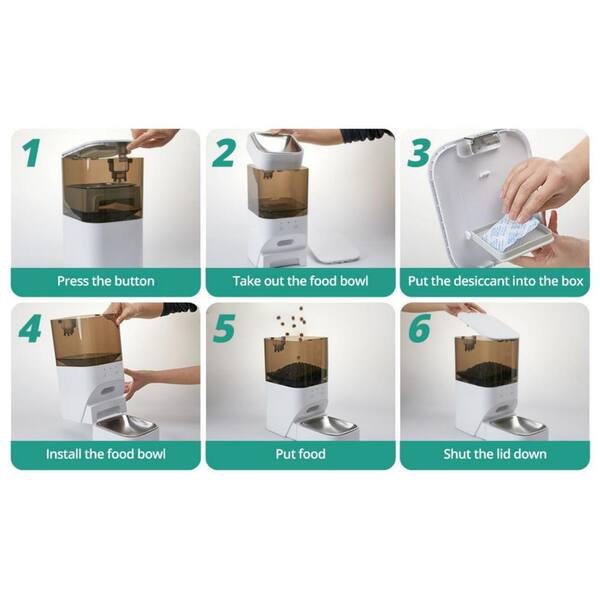 1
Press the button

2
Take out the food bowl

3
Put the desiccant into the box

4
Install the food bowl

5
Put food

6
Shut the lid down