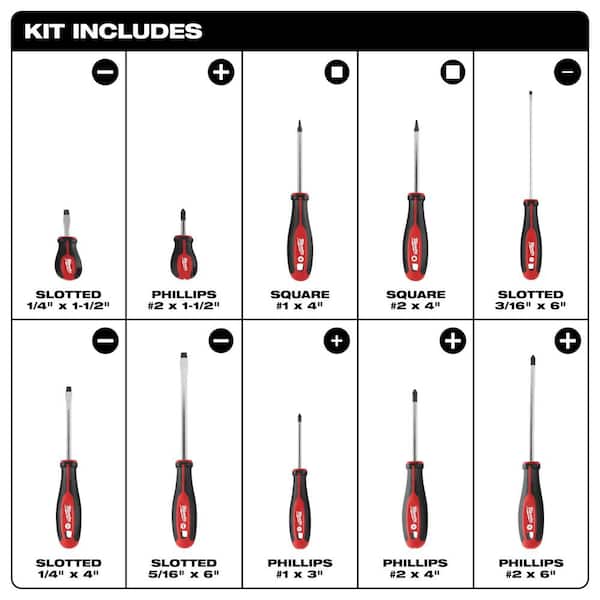 KIT INCLUDES

SLOTTED
1/4" x 1-1/2"

PHILLIPS
#2 x 1-1/2"

SQUARE
#1 x 4"

SQUARE
#2 x 4"

SLOTTED
3/16" x 6"

SLOTTED
1/4" x 4"

SLOTTED
5/16" x 6"

PHILLIPS
#1 x 3"

PHILLIPS
#2 x 4"

PHILLIPS
#2 x 6"