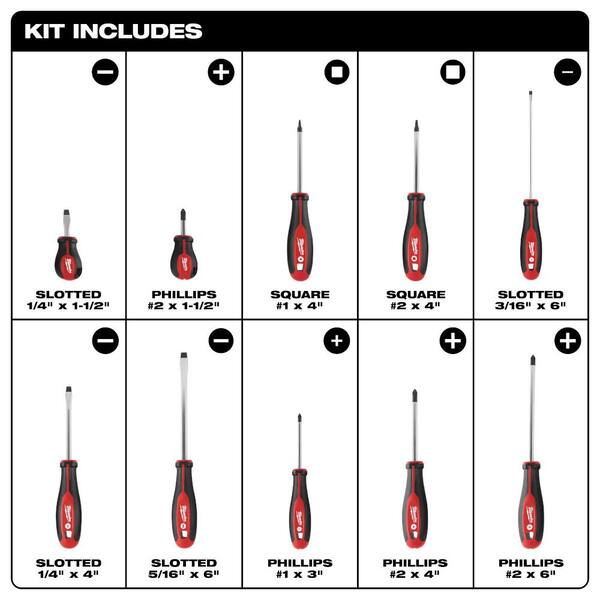 KIT INCLUDES

SLOTTED 1/4" x 1-1/2"

PHILLIPS #2 x 1-1/2"

SQUARE #1 x 4"

SQUARE #2 x 4"

SLOTTED 3/16" x 6"

SLOTTED 1/4" x 4"

SLOTTED 5/16" x 6"

PHILLIPS #1 x 3"

PHILLIPS #2 x 4"

PHILLIPS #2 x 6"