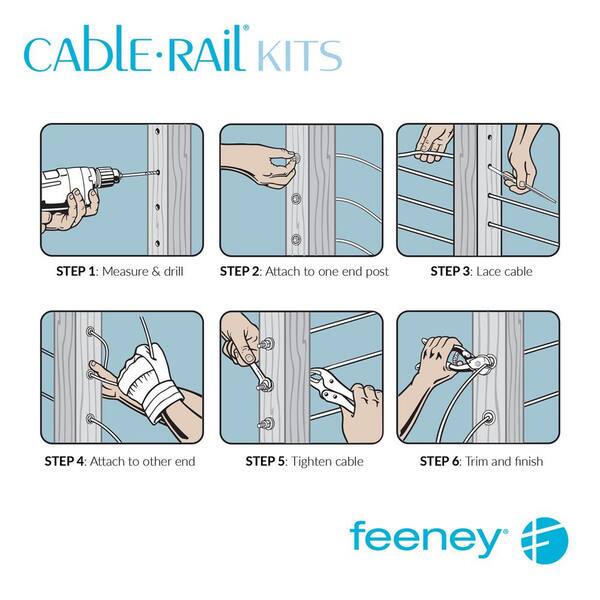 CABLE·RAIL® KITS

STEP 1: Measure & drill

STEP 2: Attach to one end post

STEP 3: Lace cable

STEP 4: Attach to other end

STEP 5: Tighten cable

STEP 6: Trim and finish

feeney®