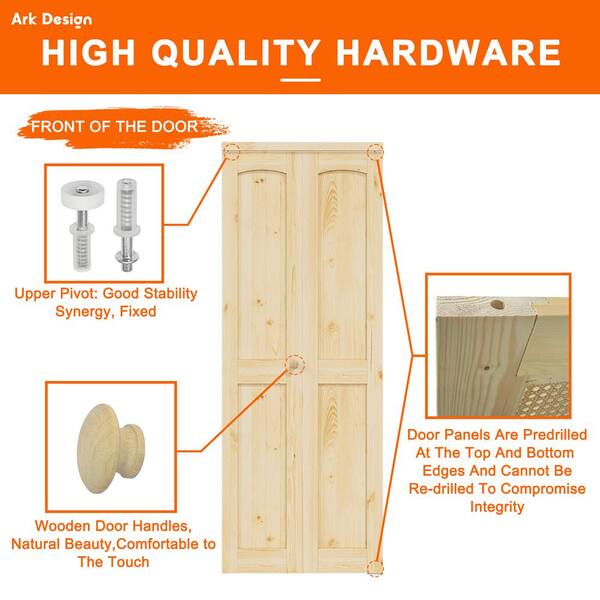 Ark Design

HIGH QUALITY HARDWARE

FRONT OF THE DOOR

Upper Pivot: Good Stability Synergy, Fixed

Wooden Door Handles, Natural Beauty,Comfortable to The Touch

Door Panels Are Predrilled At The Top And Bottom Edges And Cannot Be Re-drilled To Compromise Integrity