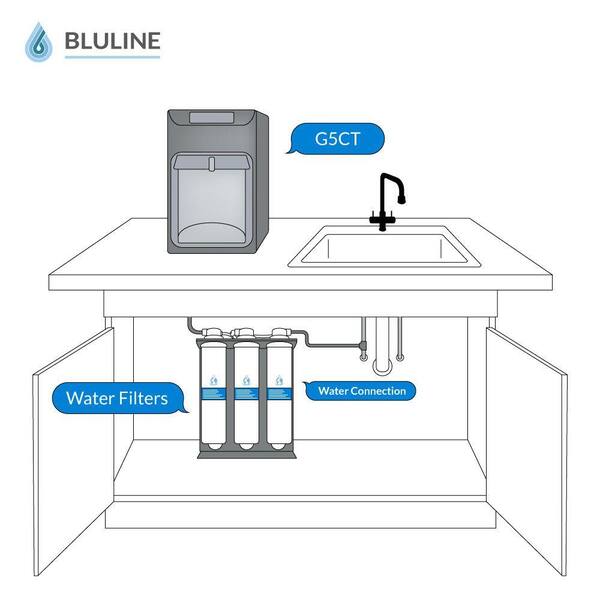 BLULINE

G5CT

Water Filters

Water Connection