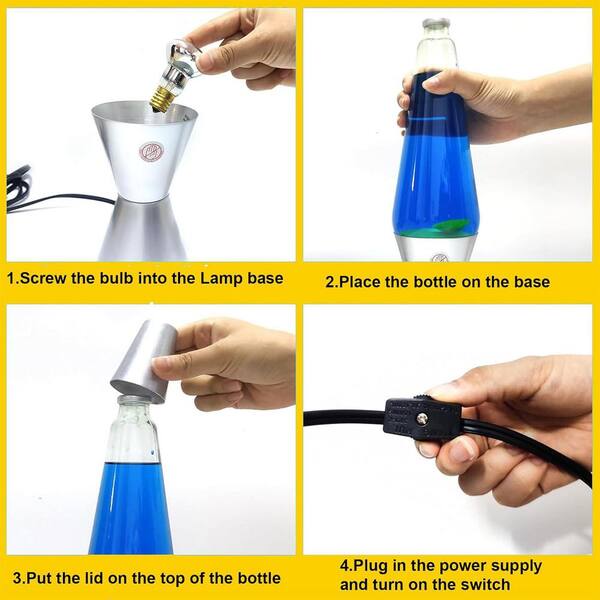 1.Screw the bulb into the Lamp base

2.Place the bottle on the base

3.Put the lid on the top of the bottle

4.Plug in the power supply and turn on the switch