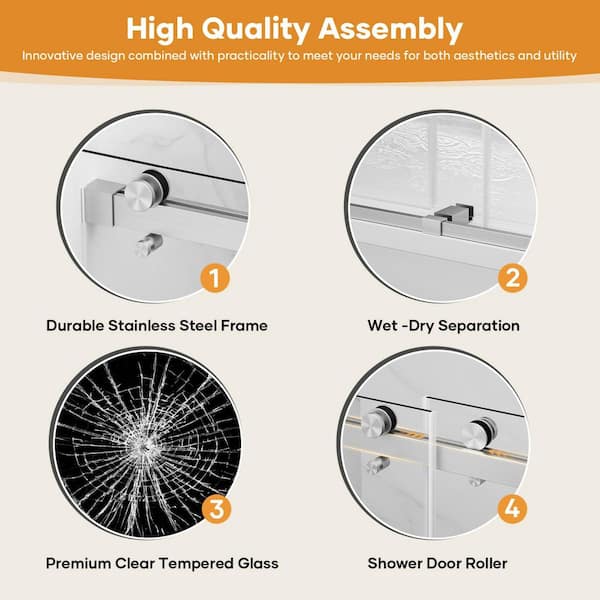 High Quality Assembly

Innovative design combined with practicality to meet your needs for both aesthetics and utility

1

Durable Stainless Steel Frame

2

Wet -Dry Separation

3

Premium Clear Tempered Glass

4

Shower Door Roller