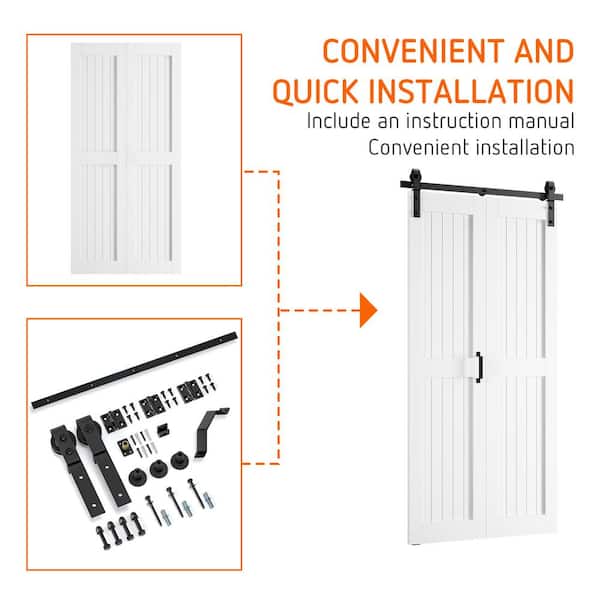 CONVENIENT AND QUICK INSTALLATION
Include an instruction manual
Convenient installation