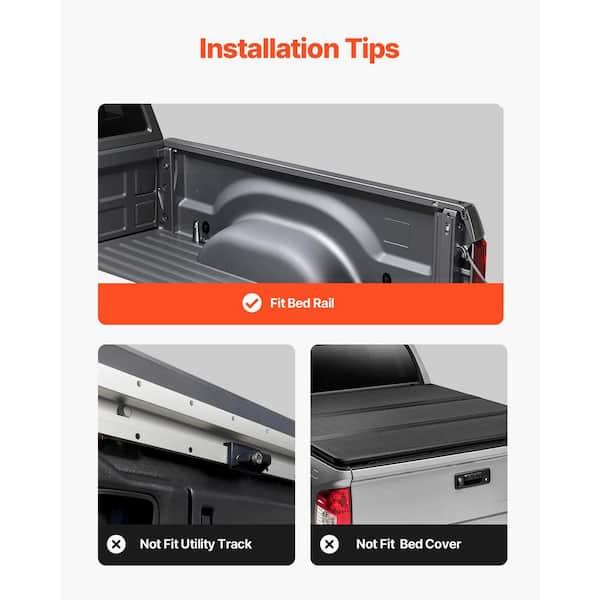 Installation Tips

Fit Bed Rail

Not Fit Utility Track

Not Fit  Bed Cover