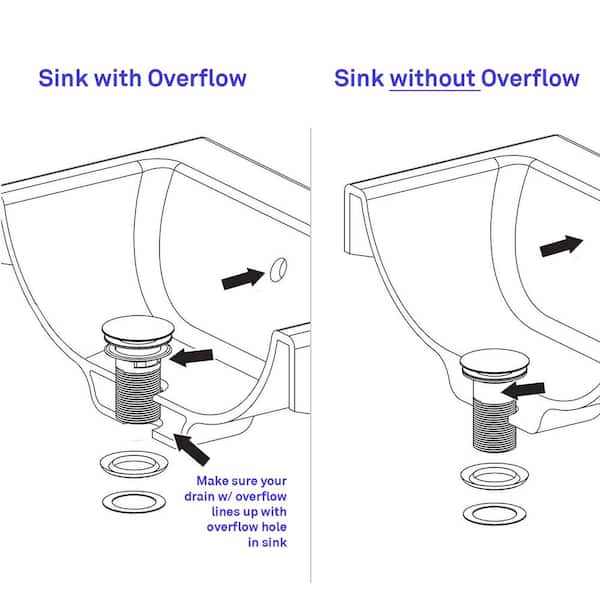 Sink with Overflow

Make sure your drain w/ overflow lines up with overflow hole in sink

Sink without Overflow