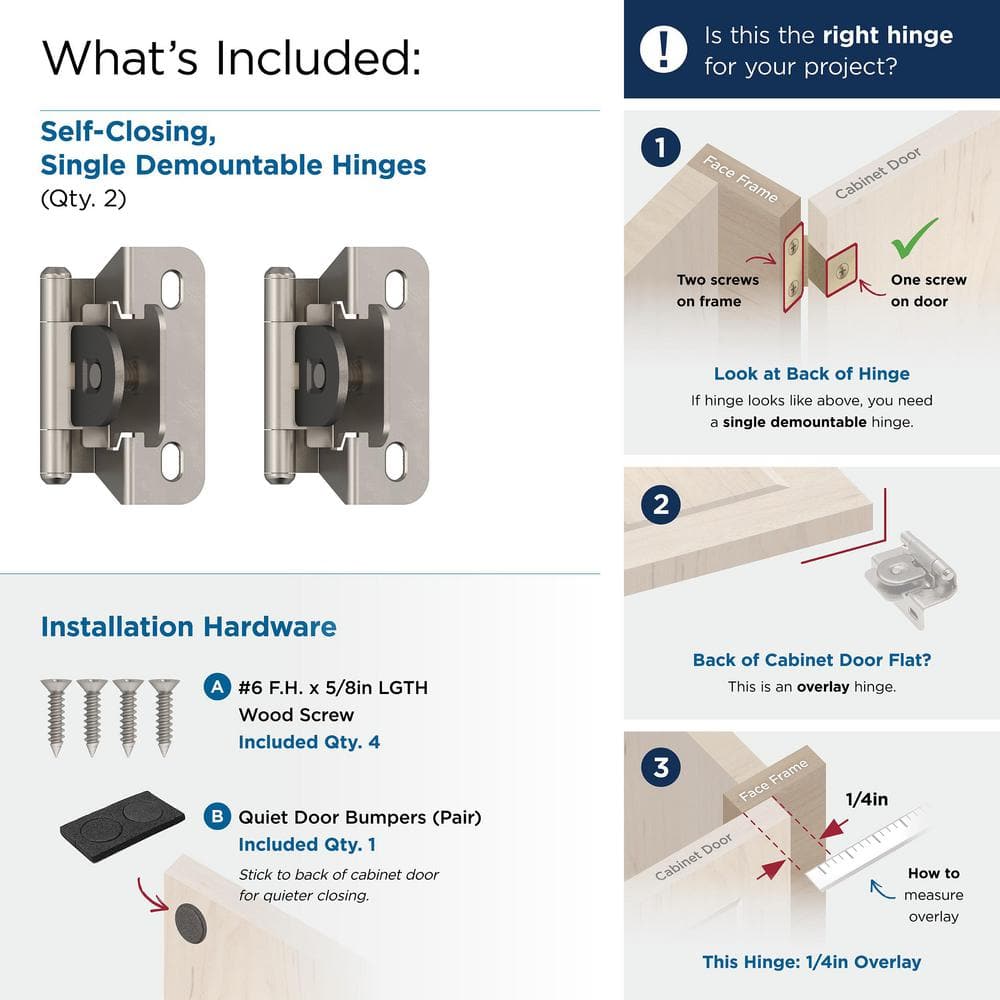 What's Included:

Self-Closing, Single Demountable Hinges
(Qty. 2)

Installation Hardware

A #6 F.H. x 5/8in LGTH Wood Screw
Included Qty. 4

B Quiet Door Bumpers (Pair)
Included Qty. 1
Stick to back of cabinet door for quieter closing.

! Is this the right hinge for your project?

1
Face Frame
Cabinet Door
Two screws on frame
One screw on door
Look at Back of Hinge
If hinge looks like above, you need a single demountable hinge.

2
Back of Cabinet Door Flat?
This is an overlay hinge.

3
Face Frame
Cabinet Door
1/4in
How to measure overlay
This Hinge: 1/4in Overlay