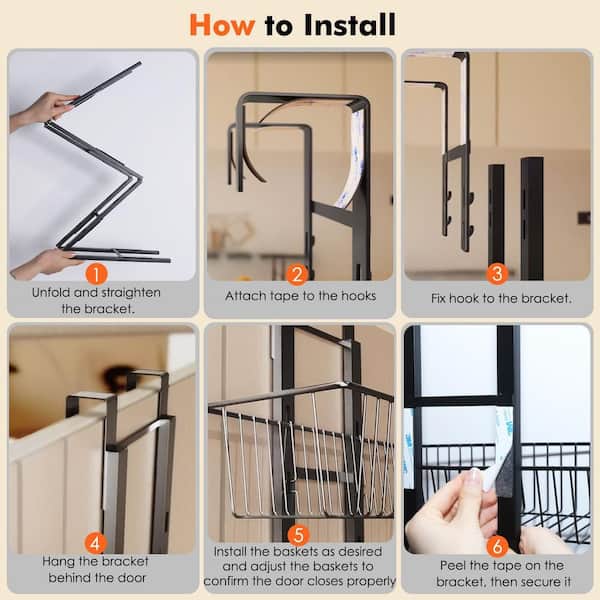 How to Install

1
Unfold and straighten the bracket.

2
Attach tape to the hooks

3
Fix hook to the bracket.

4
Hang the bracket behind the door

5
Install the baskets as desired and adjust the baskets to confirm the door closes properly

6
Peel the tape on the bracket, then secure it