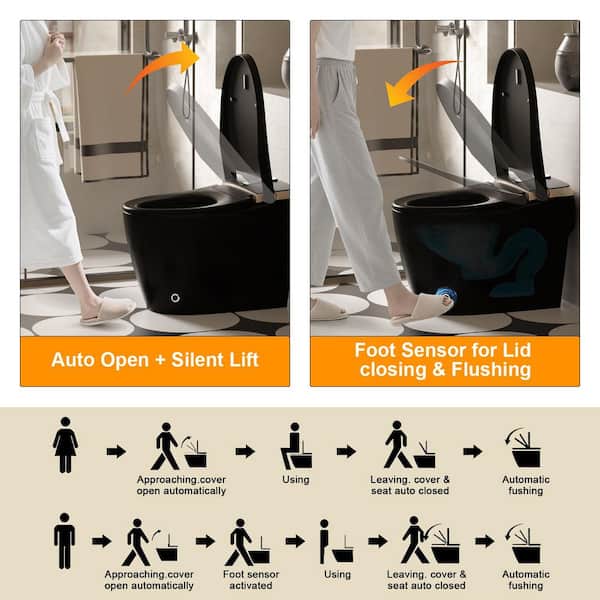 Auto Open + Silent Lift

Foot Sensor for Lid closing & Flushing

Approaching.cover open automatically

Using

Leaving. cover & seat auto closed

Automatic fushing

Approaching.cover open automatically

Foot sensor activated

Using

Leaving. cover & seat auto closed

Automatic fushing