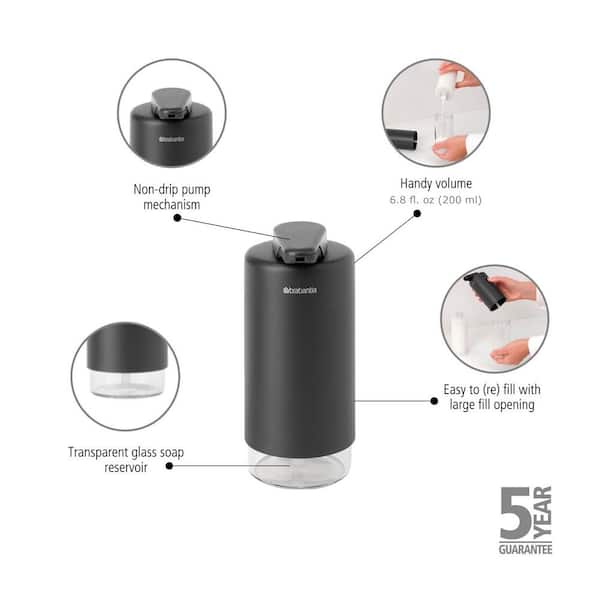 brabantia

Non-drip pump mechanism

Handy volume
6.8 fl. oz (200 ml)

brabantia

Easy to (re) fill with large fill opening

Transparent glass soap reservoir

5 YEAR
GUARANTEE