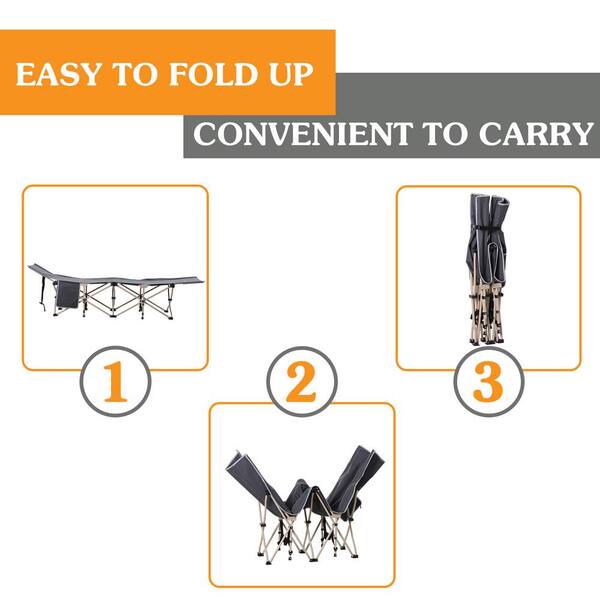 EASY TO FOLD UP

CONVENIENT TO CARRY

1

2

3