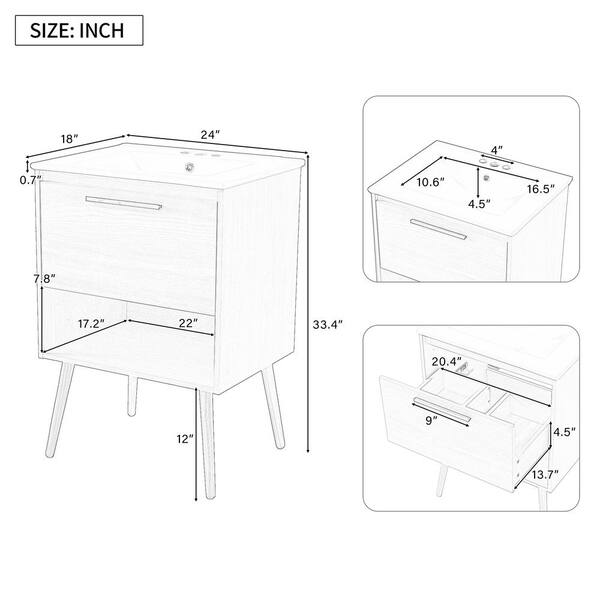 SIZE: INCH

18″
24″
0.7″
7.8″
17.2″
22″
33.4″
12″

4″
10.6″
16.5″
4.5″

20.4″
9″
4.5″
13.7″