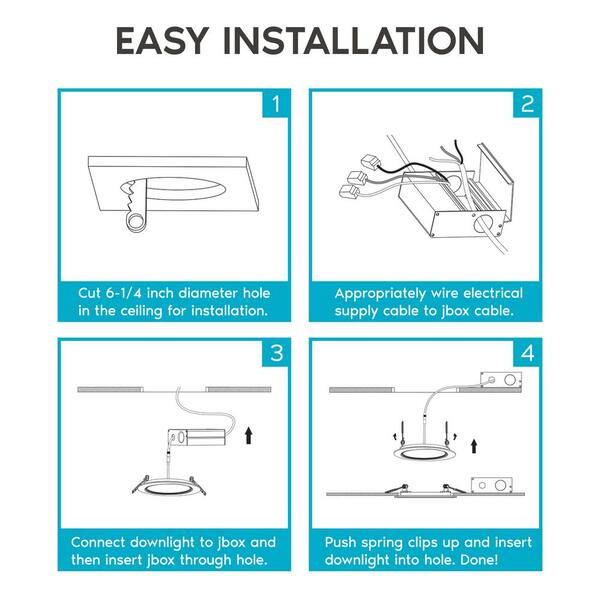 EASY INSTALLATION

1

Cut 6-1/4 inch diameter hole in the ceiling for installation.

2

Appropriately wire electrical supply cable to jbox cable.

3

Connect downlight to jbox and then insert jbox through hole.

4

Push spring clips up and insert downlight into hole. Done!