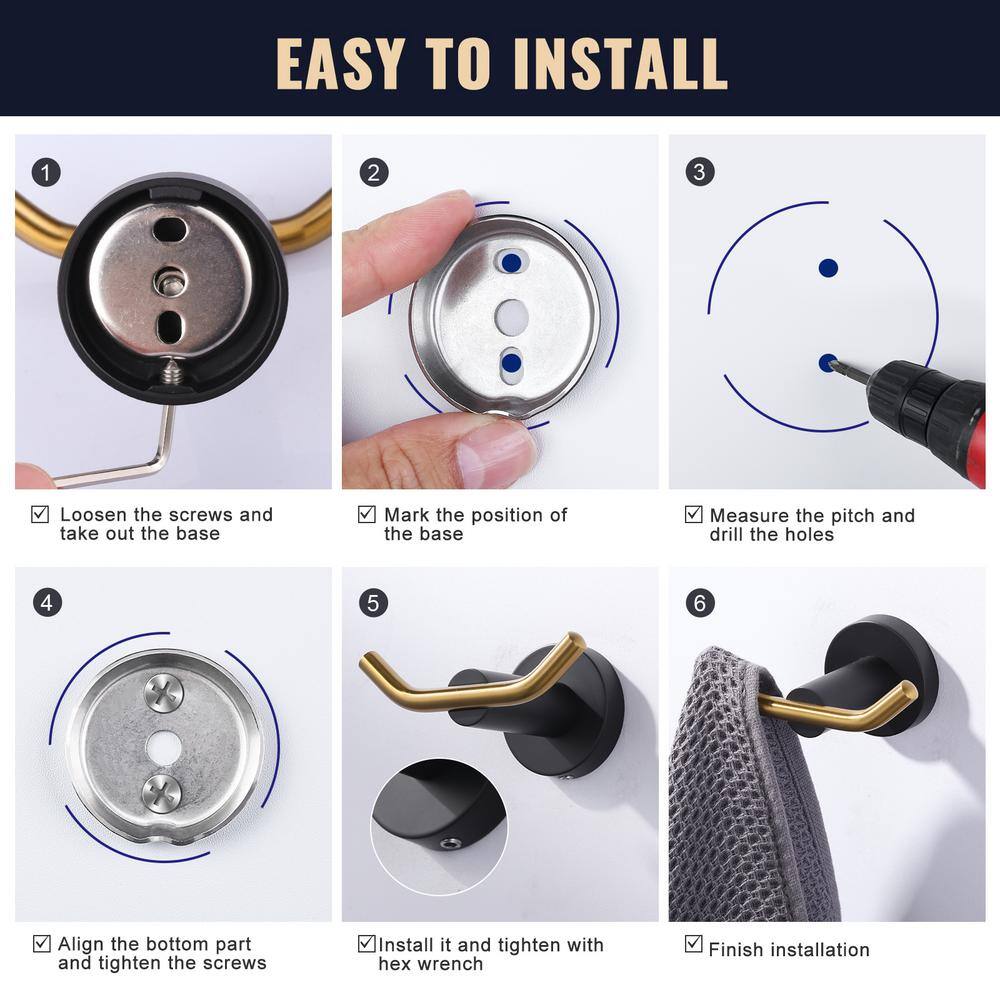 EASY TO INSTALL

1

☑ Loosen the screws and take out the base

2

☑ Mark the position of the base

3

☑ Measure the pitch and drill the holes

4

☑ Align the bottom part and tighten the screws

5

☑ Install it and tighten with hex wrench

6

☑ Finish installation