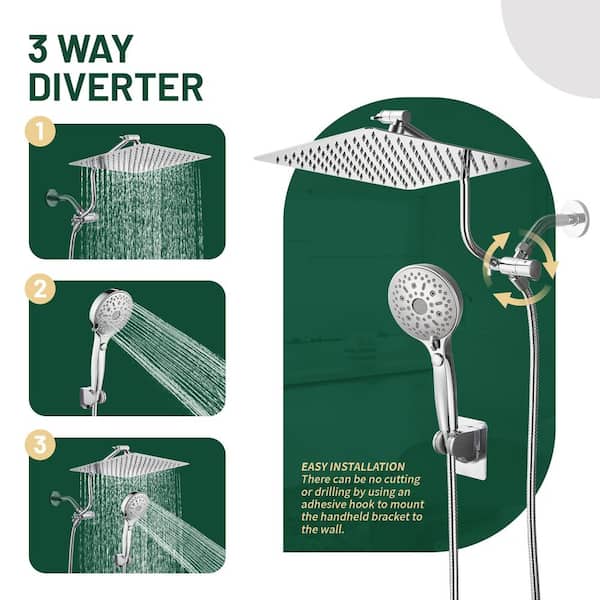 3 WAY DIVERTER

1

2

3

EASY INSTALLATION
There can be no cutting or drilling by using an adhesive hook to mount the handheld bracket to the wall.