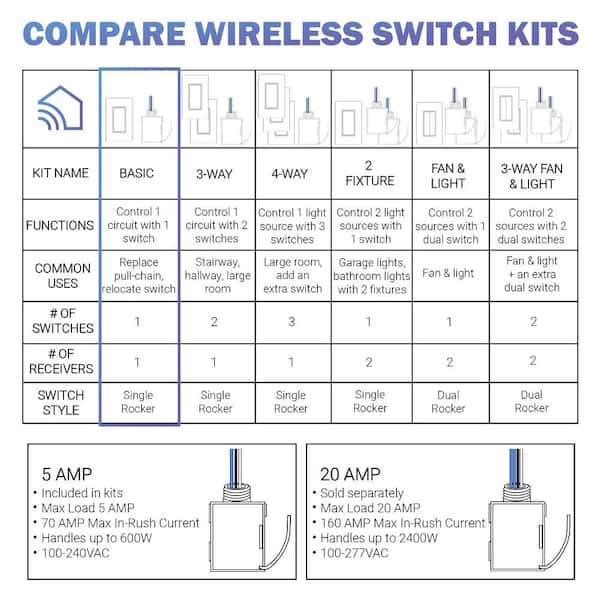 COMPARE WIRELESS SWITCH KITS

| | | | | | | |
|---|---|---|---|---|---|---|
| KIT NAME | BASIC | 3-WAY | 4-WAY | 2 FIXTURE | FAN & LIGHT | 3-WAY FAN & LIGHT |
| FUNCTIONS | Control 1 circuit with 1 switch | Control 1 circuit with 2 switches | Control 1 light source with 3 switches | Control 2 light sources with 1 switch | Control 2 sources with 1 dual switch | Control 2 sources with 2 dual switches |
| COMMON USES | Replace pull-chain, relocate switch | Stairway, hallway, large room | Large room, add an extra switch | Garage lights, bathroom lights with 2 fixtures | Fan & light | Fan & light + an extra dual switch |
| # OF SWITCHES | 1 | 2 | 3 | 1 | 1 | 2 |
| # OF RECEIVERS | 1 | 1 | 1 | 2 | 2 | 2 |
| SWITCH STYLE | Single Rocker | Single Rocker | Single Rocker | Single Rocker | Dual Rocker | Dual Rocker |

5 AMP
• Included in kits
• Max Load 5 AMP
• 70 AMP Max In-Rush Current
• Handles up to 600W
• 100-240VAC

20 AMP
• Sold separately
• Max Load 20 AMP
• 160 AMP Max In-Rush Current
• Handles up to 2400W
• 100-277VAC