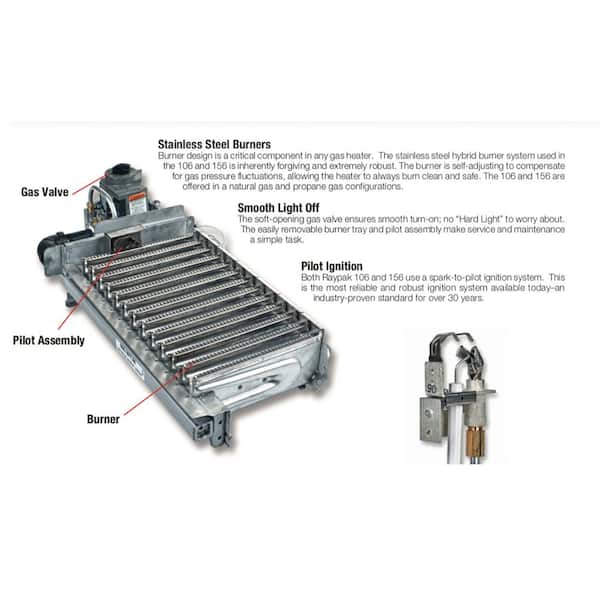 Stainless Steel Burners
Burner design is a critical component in any gas heater. The stainless steel hybrid burner system used in the 106 and 156 is inherently forgiving and extremely robust. The burner is self-adjusting to compensate for gas pressure fluctuations, allowing the heater to always burn clean and safe. The 106 and 156 are offered in a natural gas and propane gas configurations.

Gas Valve

Smooth Light Off
The soft-opening gas valve ensures smooth turn-on; no "Hard Light" to worry about. The easily removable burner tray and pilot assembly make service and maintenance a simple task.

Pilot Ignition
Both Raypak 106 and 156 use a spark-to-pilot ignition system. This is the most reliable and robust ignition system available today–an industry-proven standard for over 30 years.

Pilot Assembly

Burner

90