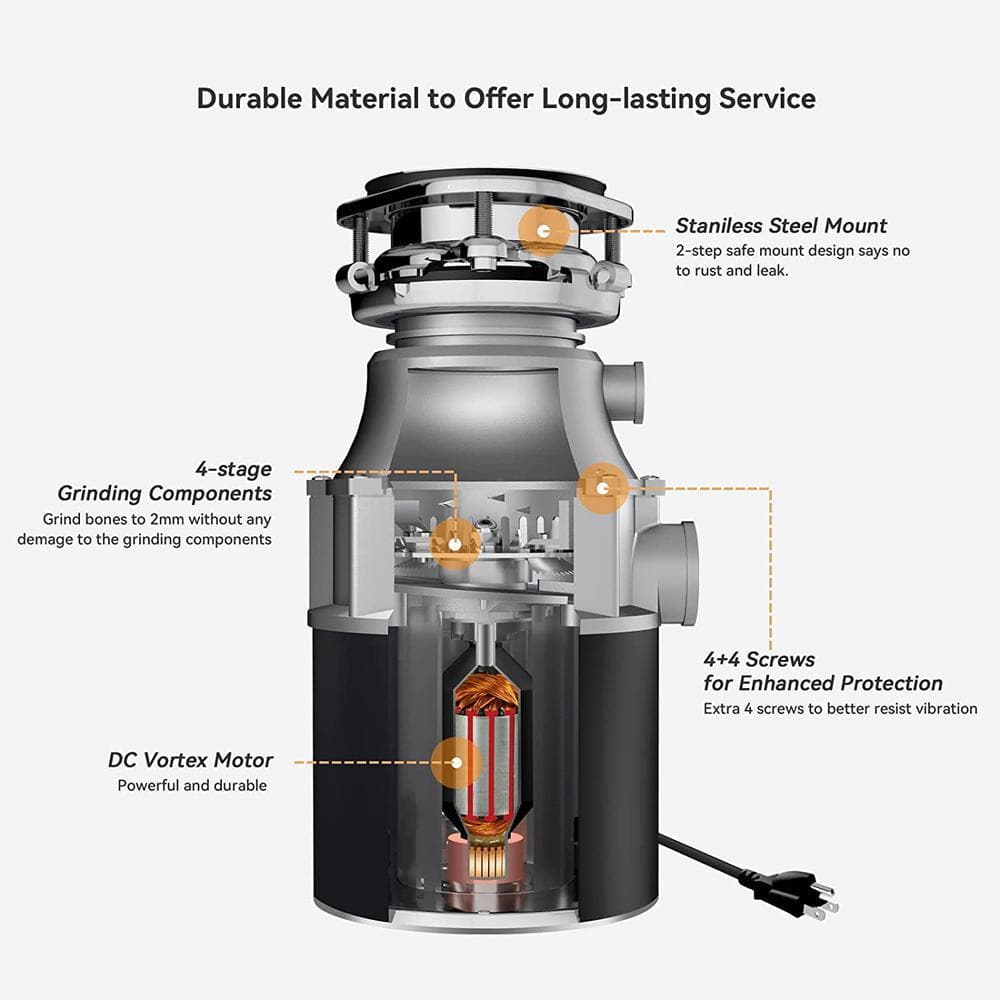 Durable Material to Offer Long-lasting Service

Staniless Steel Mount
2-step safe mount design says no to rust and leak.

4-stage
Grinding Components
Grind bones to 2mm without any demage to the grinding components

4+4 Screws
for Enhanced Protection
Extra 4 screws to better resist vibration

DC Vortex Motor
Powerful and durable