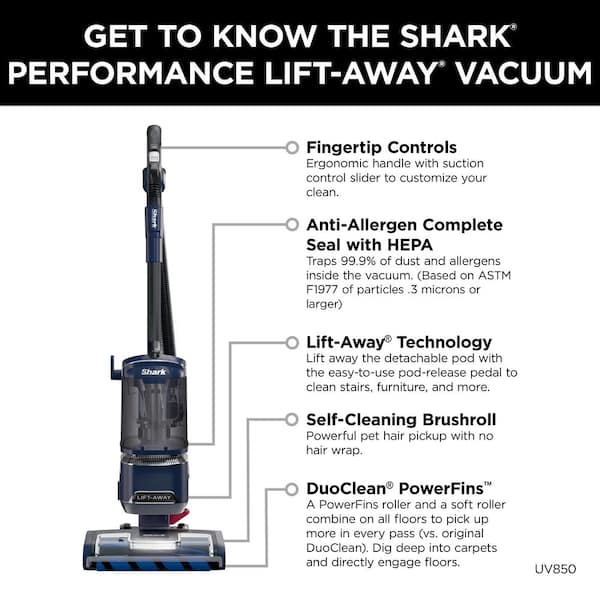 GET TO KNOW THE SHARK® PERFORMANCE LIFT-AWAY® VACUUM

Shark

Shark

LIFT-AWAY

Fingertip Controls
Ergonomic handle with suction control slider to customize your clean.

Anti-Allergen Complete Seal with HEPA
Traps 99.9% of dust and allergens inside the vacuum. (Based on ASTM F1977 of particles .3 microns or larger)

Lift-Away® Technology
Lift away the detachable pod with the easy-to-use pod-release pedal to clean stairs, furniture, and more.

Self-Cleaning Brushroll
Powerful pet hair pickup with no hair wrap.

DuoClean® PowerFins™
A PowerFins roller and a soft roller combine on all floors to pick up more in every pass (vs. original DuoClean). Dig deep into carpets and directly engage floors.

UV850