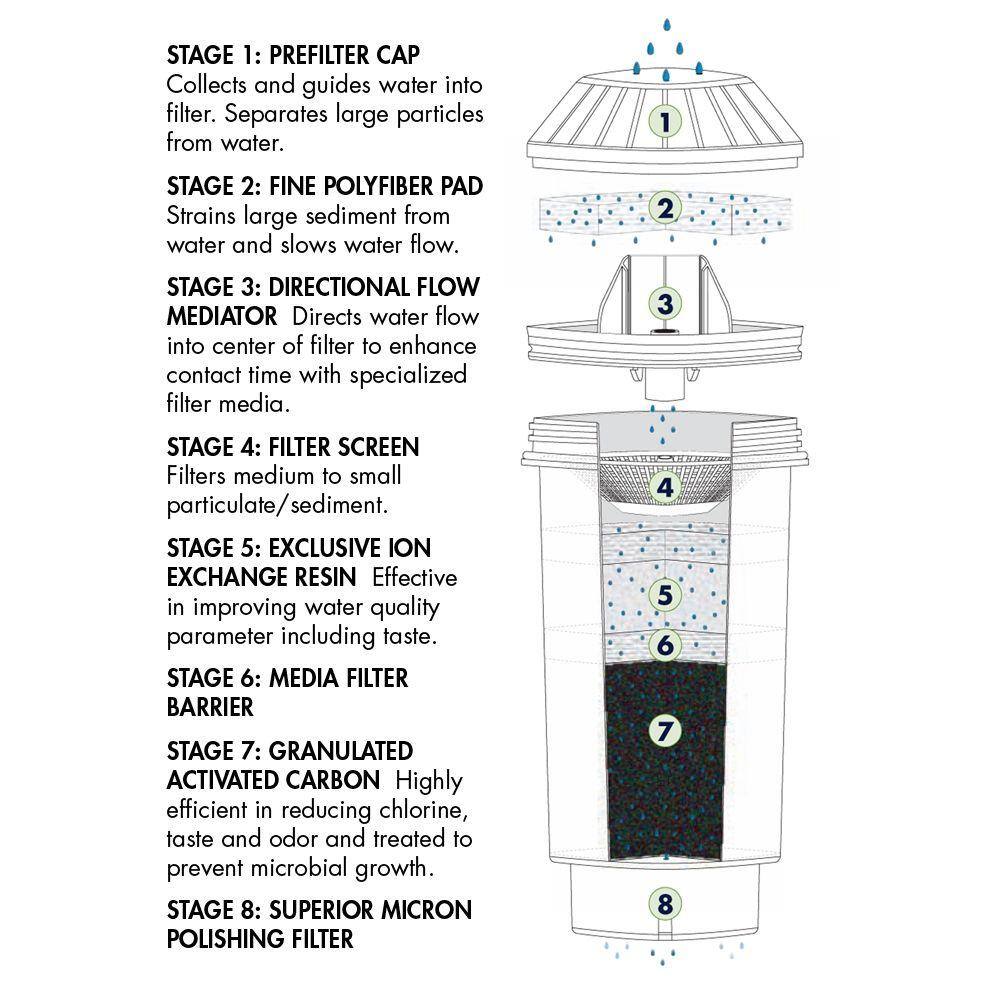 STAGE 1: PREFILTER CAP
Collects and guides water into filter. Separates large particles from water.

STAGE 2: FINE POLYFIBER PAD
Strains large sediment from water and slows water flow.

STAGE 3: DIRECTIONAL FLOW MEDIATOR Directs water flow into center of filter to enhance contact time with specialized filter media.

STAGE 4: FILTER SCREEN
Filters medium to small particulate/sediment.

STAGE 5: EXCLUSIVE ION EXCHANGE RESIN Effective in improving water quality parameter including taste.

STAGE 6: MEDIA FILTER BARRIER

STAGE 7: GRANULATED ACTIVATED CARBON Highly efficient in reducing chlorine, taste and odor and treated to prevent microbial growth.

STAGE 8: SUPERIOR MICRON POLISHING FILTER

1
2
3
4
5
6
7
8