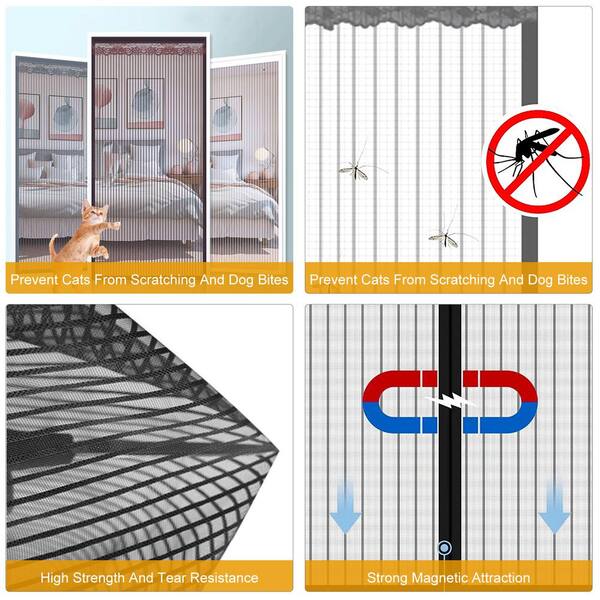 Prevent Cats From Scratching And Dog Bites

Prevent Cats From Scratching And Dog Bites

High Strength And Tear Resistance

Strong Magnetic Attraction