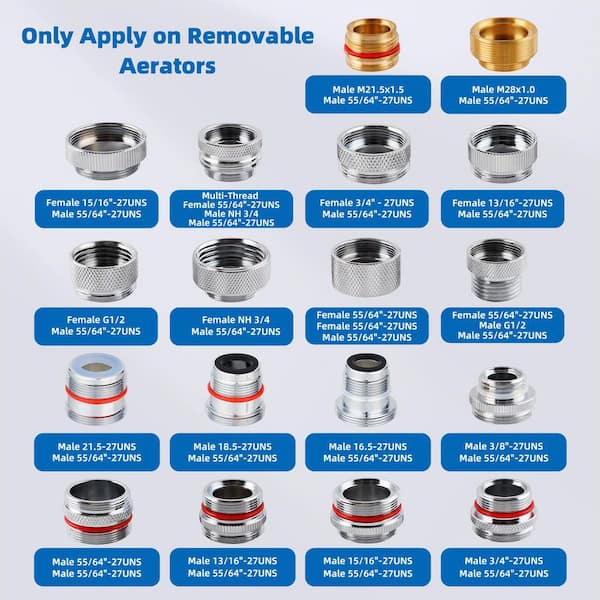 Only Apply on Removable Aerators

Male M21.5x1.5
Male 55/64"-27UNS

Male M28x1.0
Male 55/64"-27UNS

Female 15/16"-27UNS
Male 55/64"-27UNS

Multi-Thread
Female 55/64"-27UNS
Male NH 3/4
Male 55/64"-27UNS

Female 3/4" - 27UNS
Male 55/64"-27UNS

Female 13/16"-27UNS
Male 55/64"-27UNS

Female G1/2
Male 55/64"-27UNS

Female NH 3/4
Male 55/64"-27UNS

Female 55/64"-27UNS
Female 55/64"-27UNS
Male 55/64"-27UNS

Female 55/64"-27UNS
Male G1/2
Male 55/64"-27UNS

Male 21.5-27UNS
Male 55/64"-27UNS

Male 18.5-27UNS
Male 55/64"-27UNS

Male 16.5-27UNS
Male 55/64"-27UNS

Male 3/8"-27UNS
Male 55/64"-27UNS

Male 55/64"-27UNS
Male 55/64"-27UNS

Male 13/16"-27UNS
Male 55/64"-27UNS

Male 15/16"-27UNS
Male 55/64"-27UNS

Male 3/4"-27UNS
Male 55/64"-27UNS