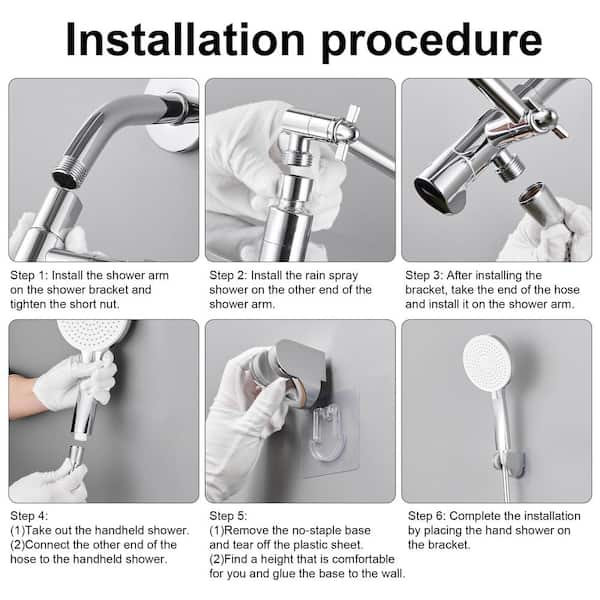 Installation procedure

Step 1: Install the shower arm on the shower bracket and tighten the short nut.

Step 2: Install the rain spray shower on the other end of the shower arm.

Step 3: After installing the bracket, take the end of the hose and install it on the shower arm.

Step 4:
(1)Take out the handheld shower.
(2)Connect the other end of the hose to the handheld shower.

Step 5:
(1)Remove the no-staple base and tear off the plastic sheet.
(2)Find a height that is comfortable for you and glue the base to the wall.

Step 6: Complete the installation by placing the hand shower on the bracket.