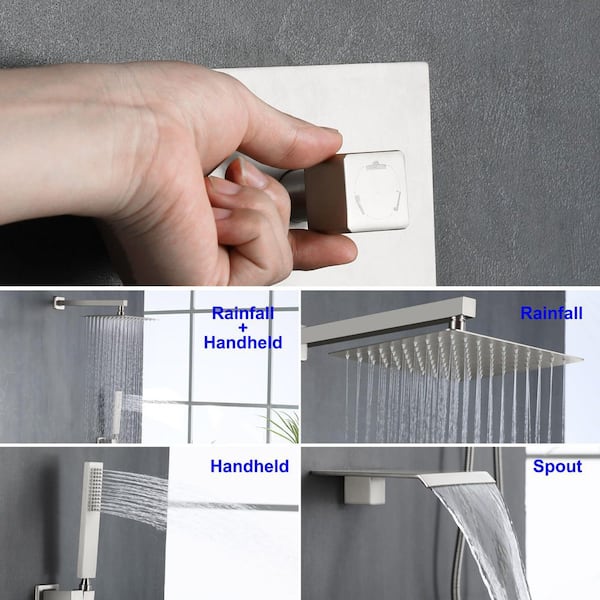 Rainfall
+
Handheld

Rainfall

Handheld

Spout