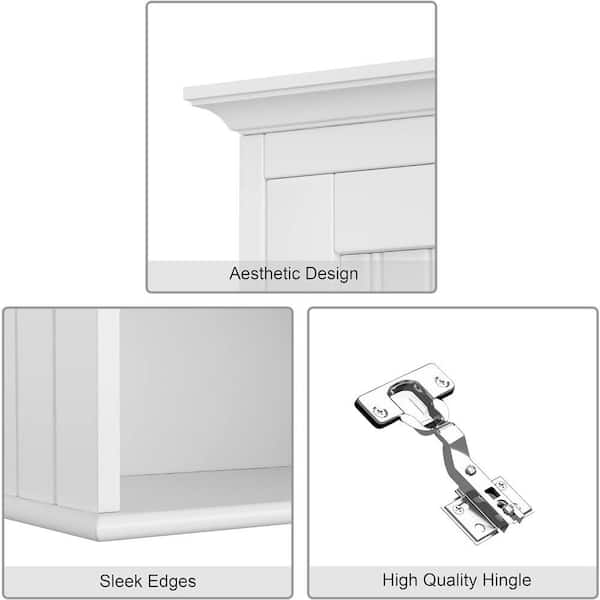 Aesthetic Design

Sleek Edges

High Quality Hingle