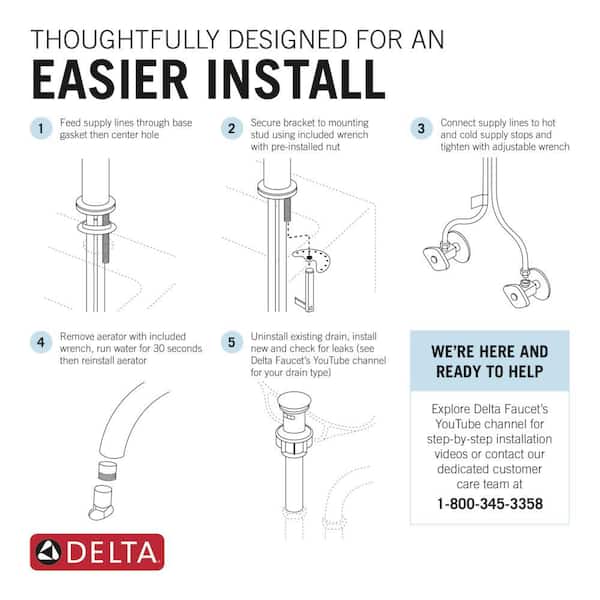 THOUGHTFULLY DESIGNED FOR AN
EASIER INSTALL

1 Feed supply lines through base gasket then center hole

2 Secure bracket to mounting stud using included wrench with pre-installed nut

3 Connect supply lines to hot and cold supply stops and tighten with adjustable wrench

4 Remove aerator with included wrench, run water for 30 seconds then reinstall aerator

5 Uninstall existing drain, install new and check for leaks (see Delta Faucet's YouTube channel for your drain type)

WE'RE HERE AND READY TO HELP

Explore Delta Faucet's YouTube channel for step-by-step installation videos or contact our dedicated customer care team at
1-800-345-3358

DELTA