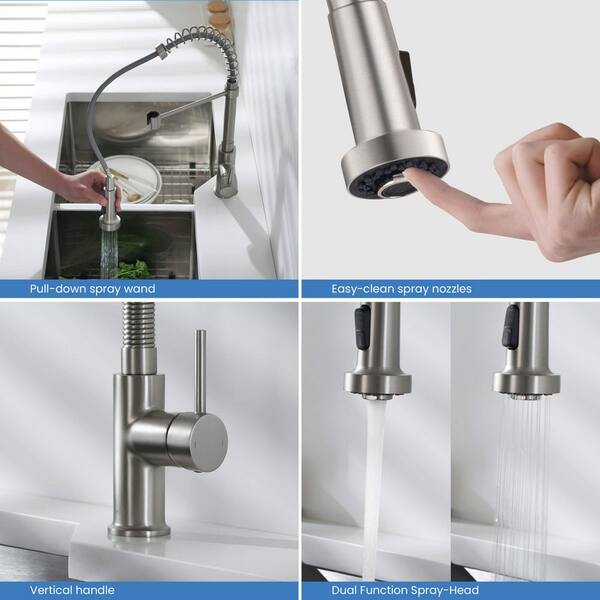 Pull-down spray wand

Easy-clean spray nozzles

Vertical handle

Dual Function Spray-Head