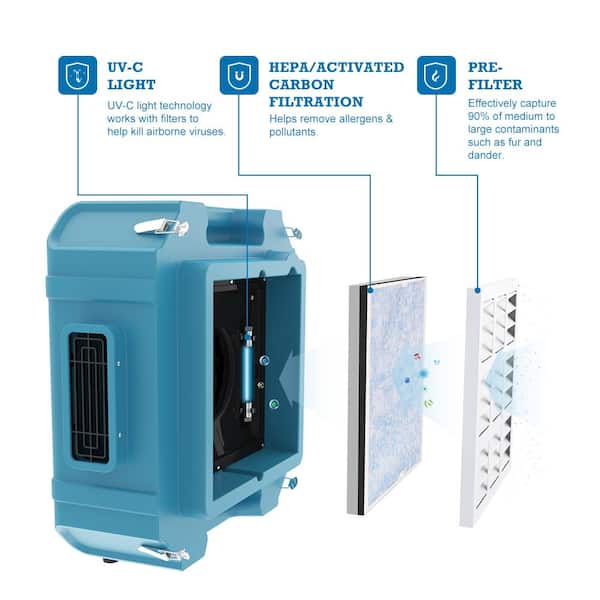 UV-C LIGHT

UV-C light technology works with filters to help kill airborne viruses.

HEPA/ACTIVATED CARBON FILTRATION

Helps remove allergens & pollutants.

PRE-FILTER

Effectively capture 90% of medium to large contaminants such as fur and dander.