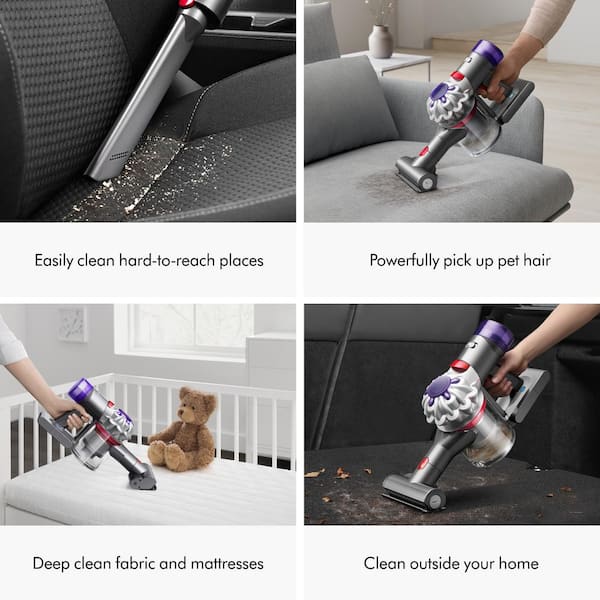 Easily clean hard-to-reach places

Powerfully pick up pet hair

Deep clean fabric and mattresses

Clean outside your home