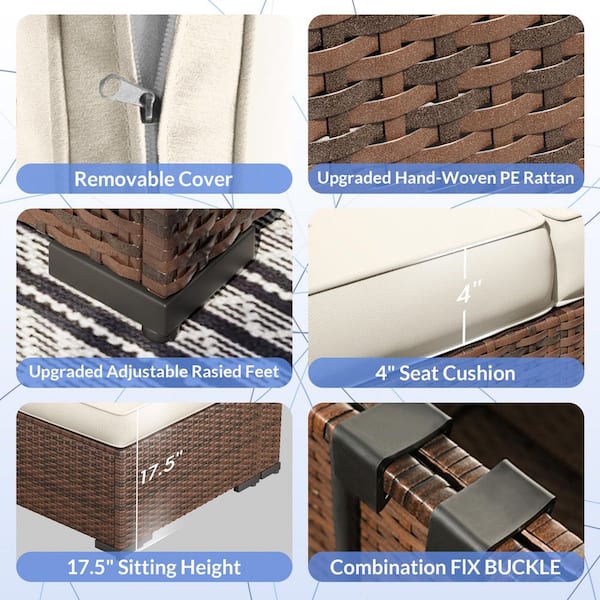 Removable Cover

Upgraded Hand-Woven PE Rattan

Upgraded Adjustable Rasied Feet

4"

4" Seat Cushion

17.5"

17.5" Sitting Height

Combination FIX BUCKLE