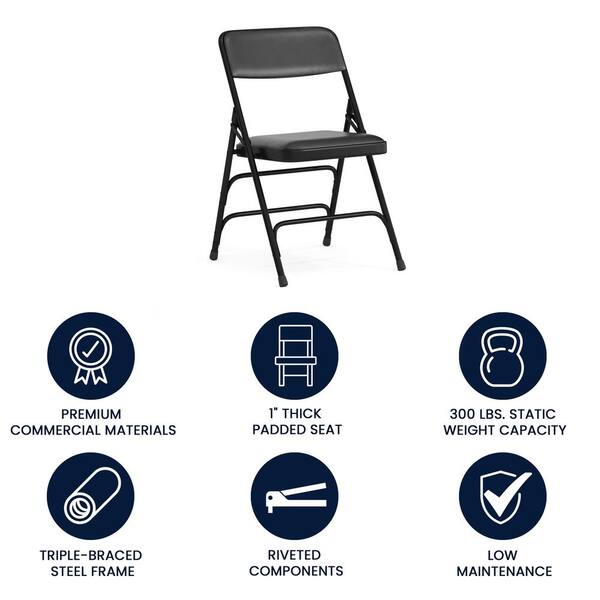 PREMIUM COMMERCIAL MATERIALS

1" THICK PADDED SEAT

300 LBS. STATIC WEIGHT CAPACITY

TRIPLE-BRACED STEEL FRAME

RIVETED COMPONENTS

LOW MAINTENANCE