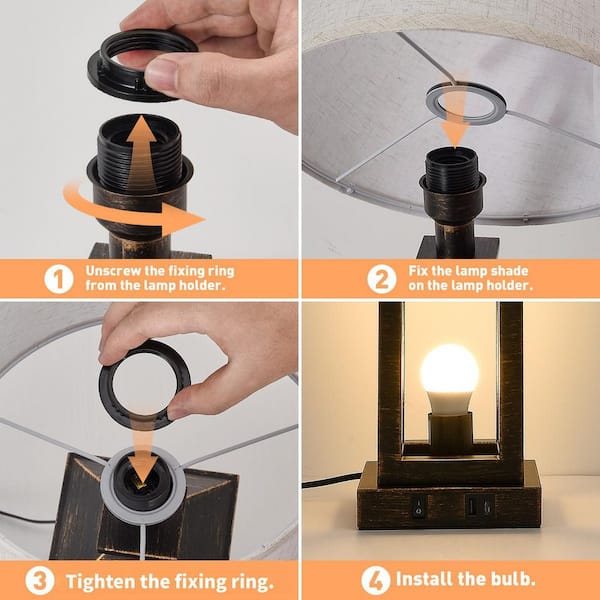 1 Unscrew the fixing ring from the lamp holder.

2 Fix the lamp shade on the lamp holder.

3 Tighten the fixing ring.

4 Install the bulb.