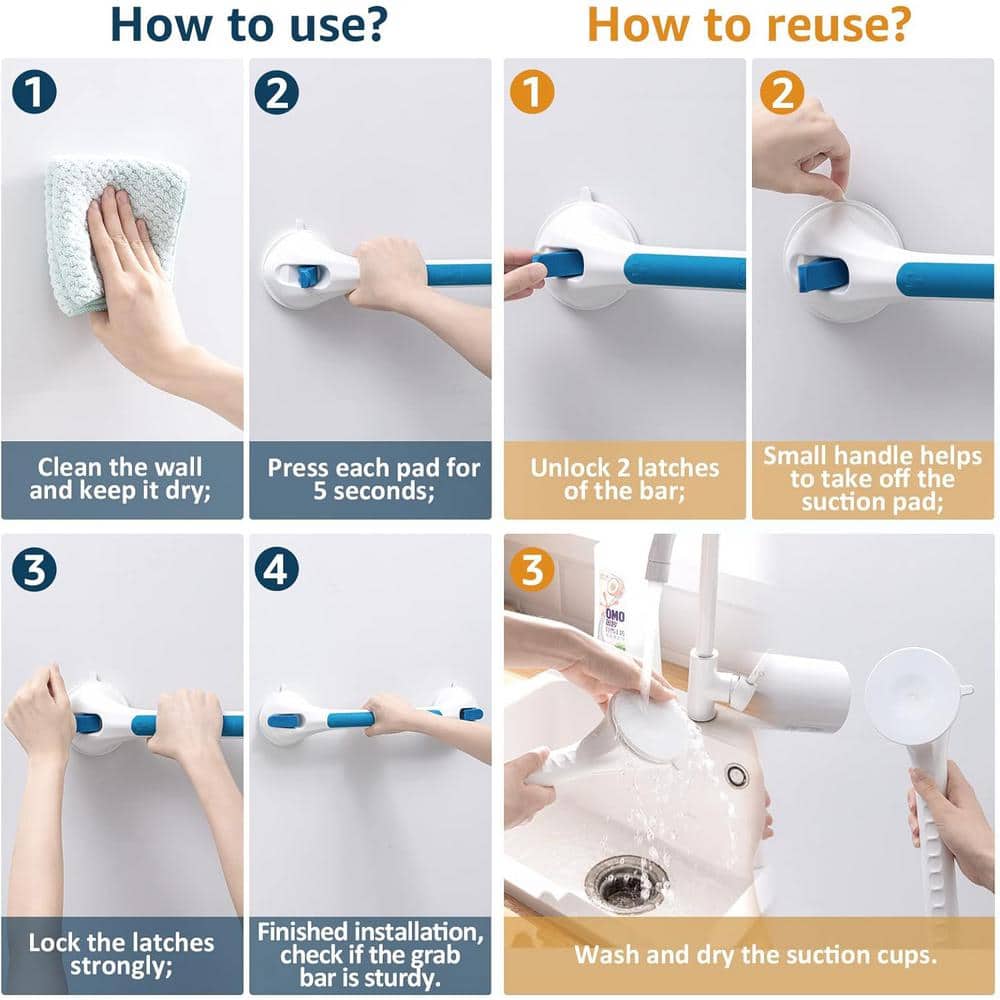 How to use?

1
Clean the wall and keep it dry;

2
Press each pad for 5 seconds;

3
Lock the latches strongly;

4
Finished installation, check if the grab bar is sturdy.

How to reuse?

1
Unlock 2 latches of the bar;

2
Small handle helps to take off the suction pad;

3
OMO
Wash and dry the suction cups.