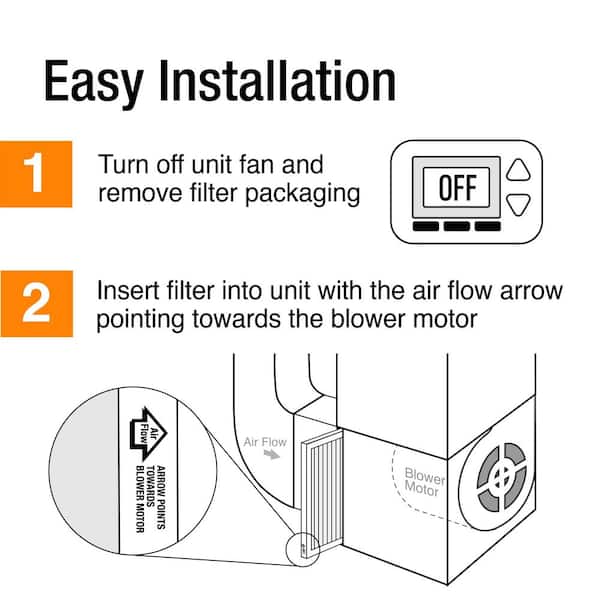 Easy Installation

1

Turn off unit fan and remove filter packaging

OFF

2

Insert filter into unit with the air flow arrow pointing towards the blower motor

Air Flow

ARROW POINTS TOWARDS BLOWER MOTOR

Air Flow

Blower Motor