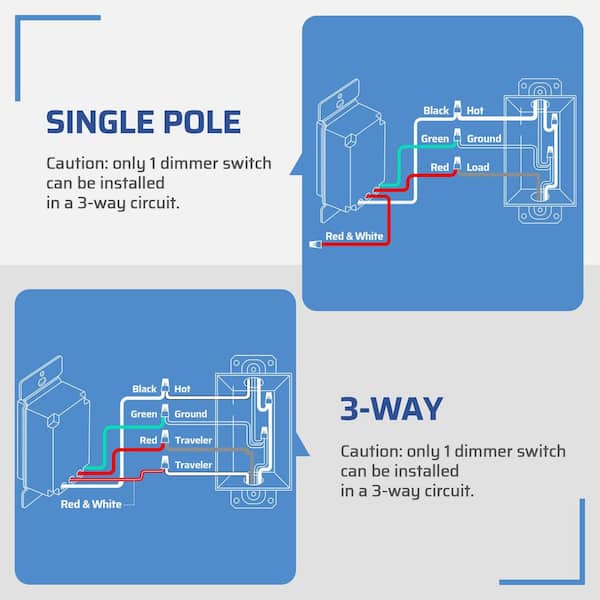 SINGLE POLE

Caution: only 1 dimmer switch can be installed in a 3-way circuit.

Black Hot
Green Ground
Red Load
Red & White

Black Hot
Green Ground
Red Traveler
Traveler
Red & White

3-WAY

Caution: only 1 dimmer switch can be installed in a 3-way circuit.