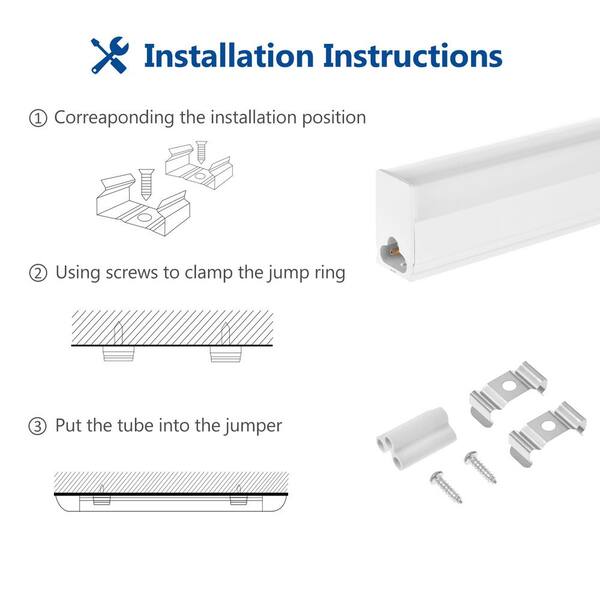 Installation Instructions

① Correaponding the installation position

② Using screws to clamp the jump ring

③ Put the tube into the jumper