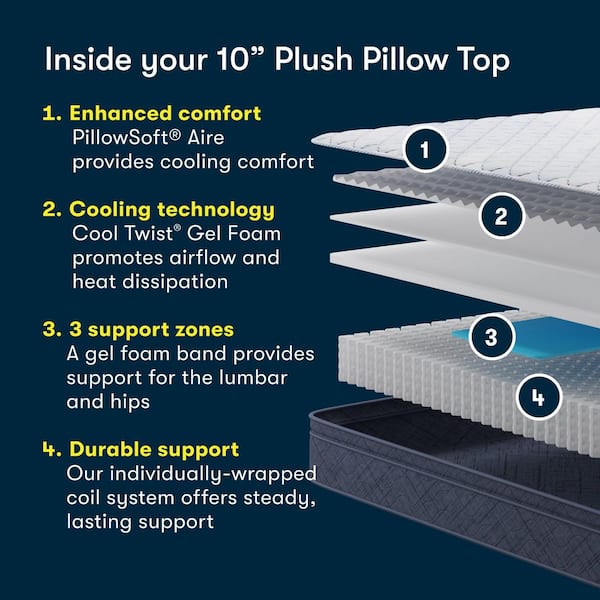 Inside your 10” Plush Pillow Top

1. Enhanced comfort
PillowSoft® Aire provides cooling comfort

2. Cooling technology
Cool Twist® Gel Foam promotes airflow and heat dissipation

3. 3 support zones
A gel foam band provides support for the lumbar and hips

4. Durable support
Our individually-wrapped coil system offers steady, lasting support

1

2

3

4