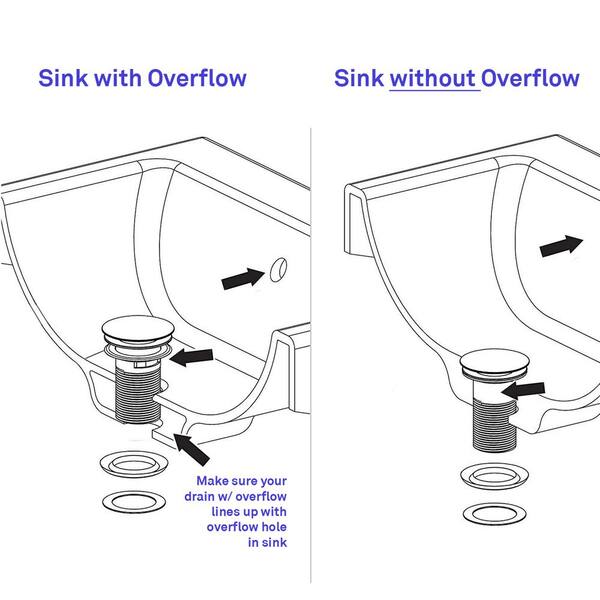 Sink with Overflow

Make sure your drain w/ overflow lines up with overflow hole in sink

Sink without Overflow