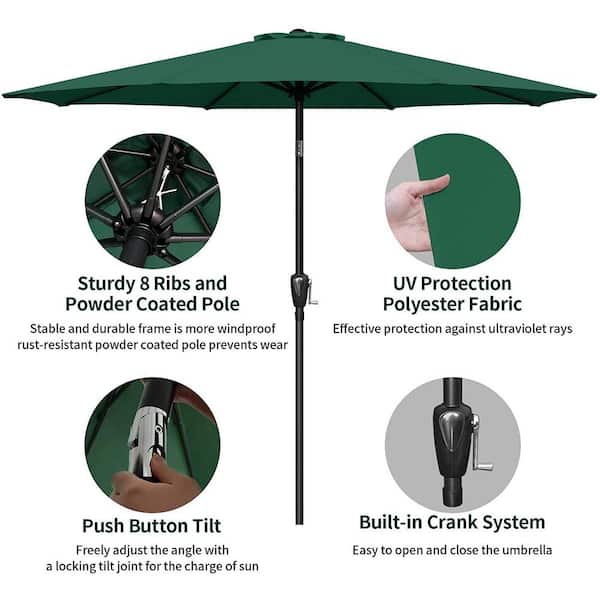 Sturdy 8 Ribs and Powder Coated Pole

Stable and durable frame is more windproof rust-resistant powder coated pole prevents wear

UV Protection Polyester Fabric

Effective protection against ultraviolet rays

Push Button Tilt

Freely adjust the angle with a locking tilt joint for the charge of sun

Built-in Crank System

Easy to open and close the umbrella