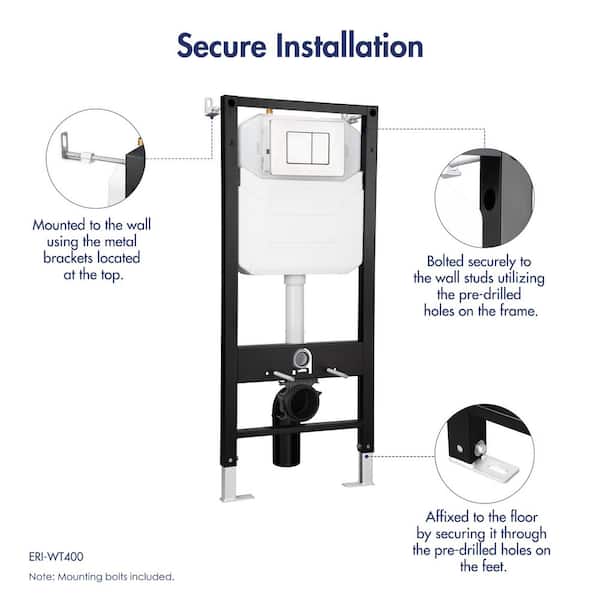 Secure Installation

Mounted to the wall using the metal brackets located at the top.

Bolted securely to the wall studs utilizing the pre-drilled holes on the frame.

Affixed to the floor by securing it through the pre-drilled holes on the feet.

ERI-WT400

Note: Mounting bolts included.