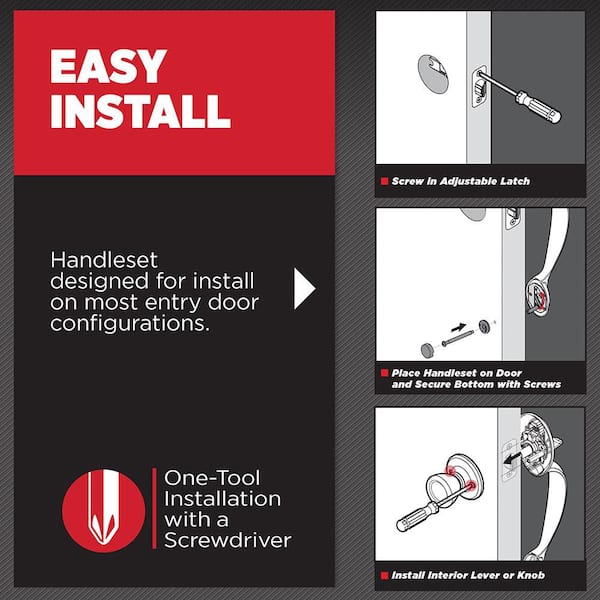 EASY INSTALL

Handleset designed for install on most entry door configurations.

One-Tool Installation with a Screwdriver

Screw in Adjustable Latch

Place Handleset on Door and Secure Bottom with Screws

Install Interior Lever or Knob